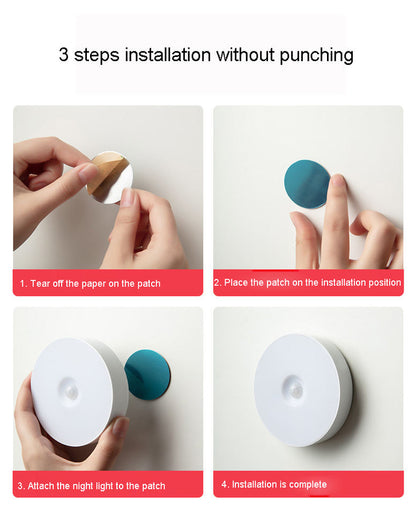 3 steps installation without punching

1. Tear off the paper on the patch

2. Place the patch on the installation position

3. Attach the night light to the patch

4. Installation is complete